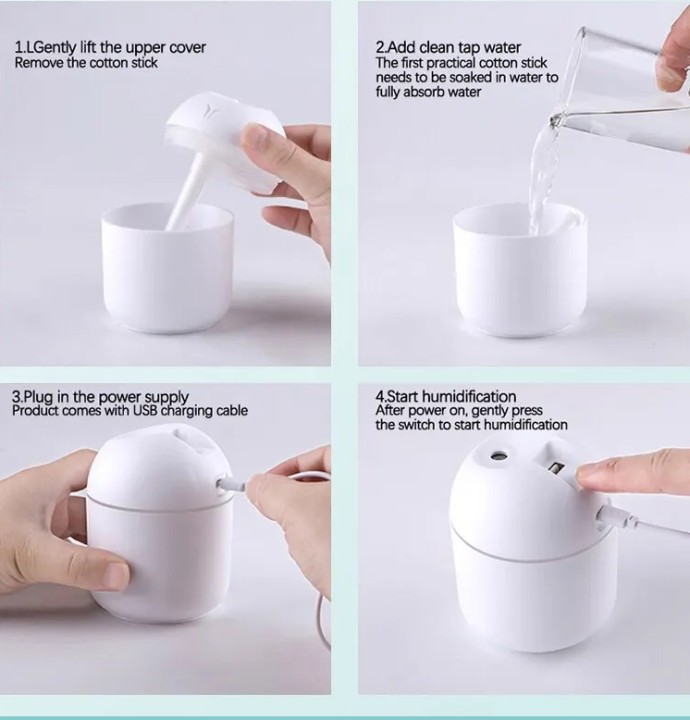 1.LGently lift the upper cover
Remove the cotton stick

2.Add clean tap water
The first practical cotton stick needs to be soaked in water to fully absorb water

3.Plug in the power supply
Product comes with USB charging cable

4.Start humidification
After power on, gently press the switch to start humidification