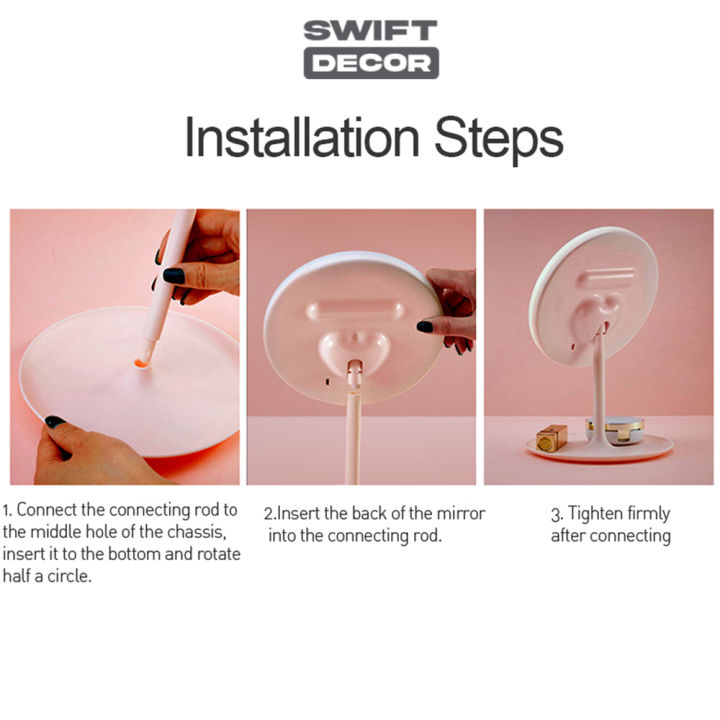 SWIFT
DECOR

Installation Steps

1. Connect the connecting rod to the middle hole of the chassis, insert it to the bottom and rotate half a circle.

2.Insert the back of the mirror into the connecting rod.

3. Tighten firmly after connecting