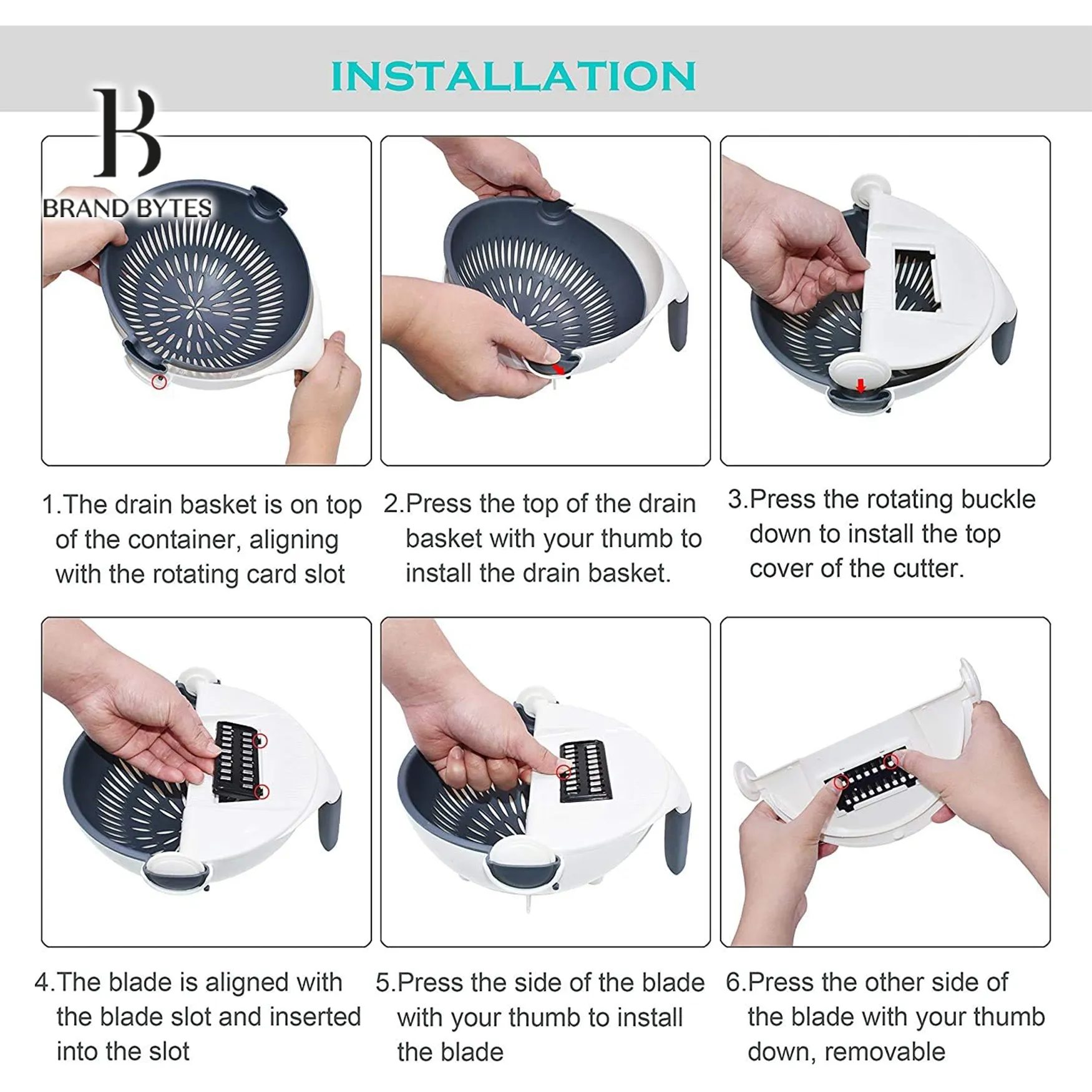 INSTALLATION

B
BRAND BYTES

1.The drain basket is on top of the container, aligning with the rotating card slot

2.Press the top of the drain basket with your thumb to install the drain basket.

3.Press the rotating buckle down to install the top cover of the cutter.

4.The blade is aligned with the blade slot and inserted into the slot

5.Press the side of the blade with your thumb to install the blade

6.Press the other side of the blade with your thumb down, removable