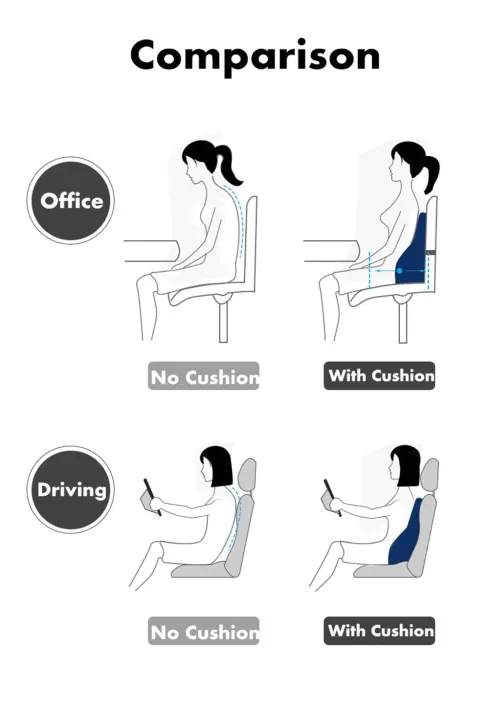 Comparison

Office

No Cushion

With Cushion

Driving

No Cushion

With Cushion