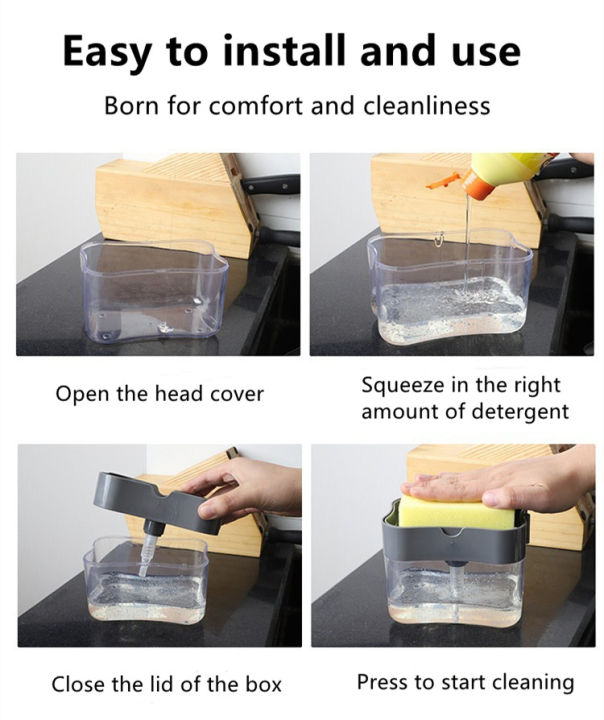 Easy to install and use

Born for comfort and cleanliness

Open the head cover

Squeeze in the right amount of detergent

Close the lid of the box

Press to start cleaning