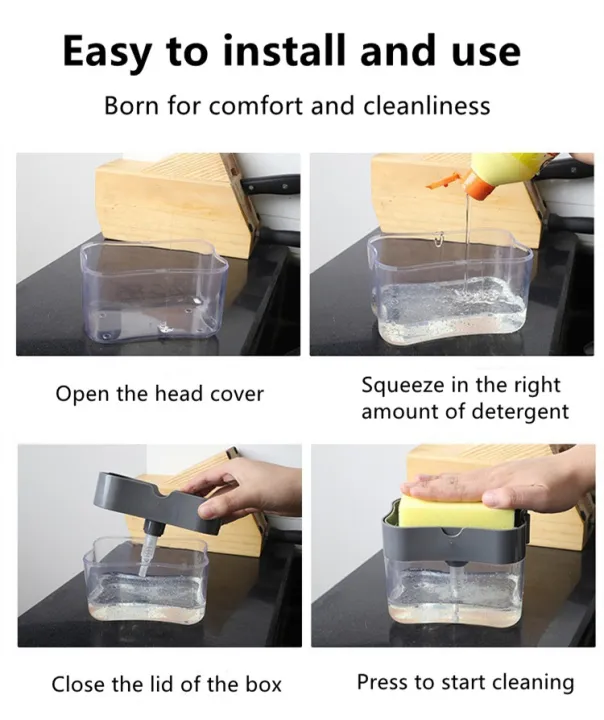 Easy to install and use

Born for comfort and cleanliness

Open the head cover

Squeeze in the right amount of detergent

Close the lid of the box

Press to start cleaning