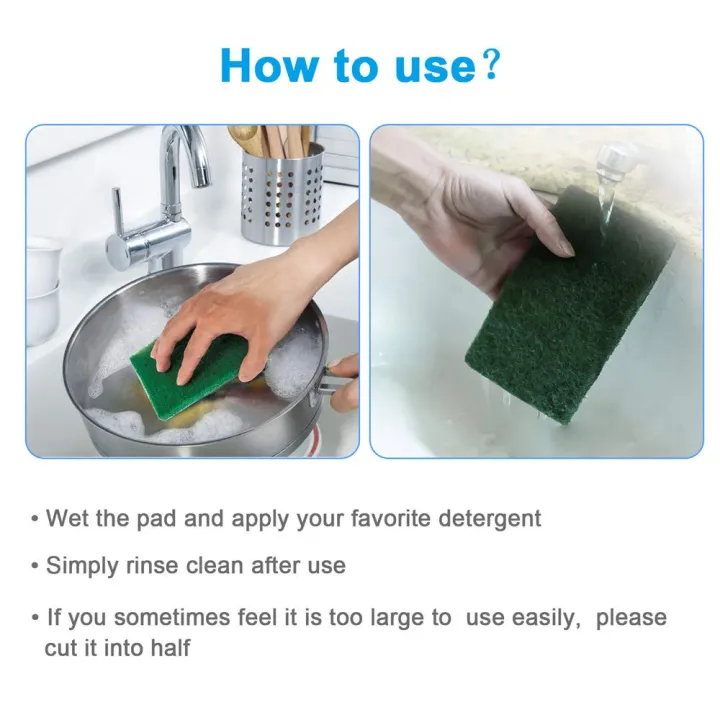 How to use?

• Wet the pad and apply your favorite detergent

• Simply rinse clean after use

• If you sometimes feel it is too large to use easily, please cut it into half