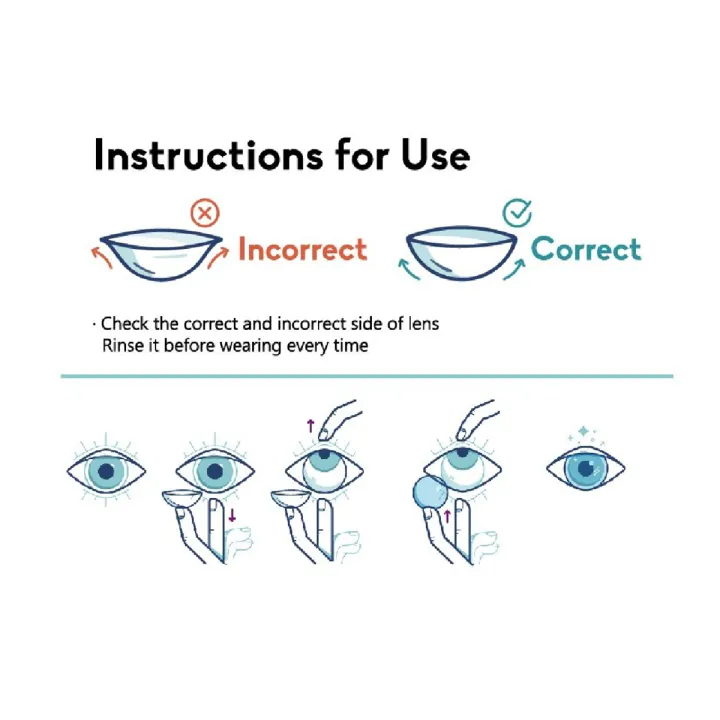 Instructions for Use

Incorrect

Correct

· Check the correct and incorrect side of lens
Rinse it before wearing every time