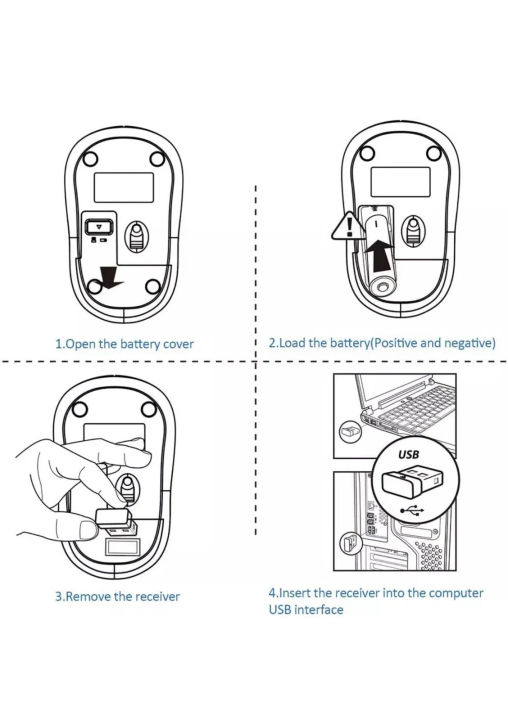 1.Open the battery cover

2.Load the battery(Positive and negative)

3.Remove the receiver

USB

4.Insert the receiver into the computer USB interface