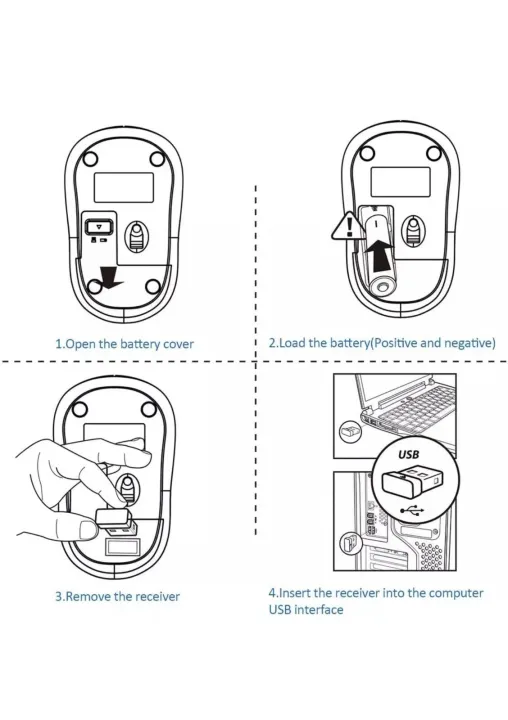 1.Open the battery cover

2.Load the battery(Positive and negative)

3.Remove the receiver

USB

4.Insert the receiver into the computer USB interface