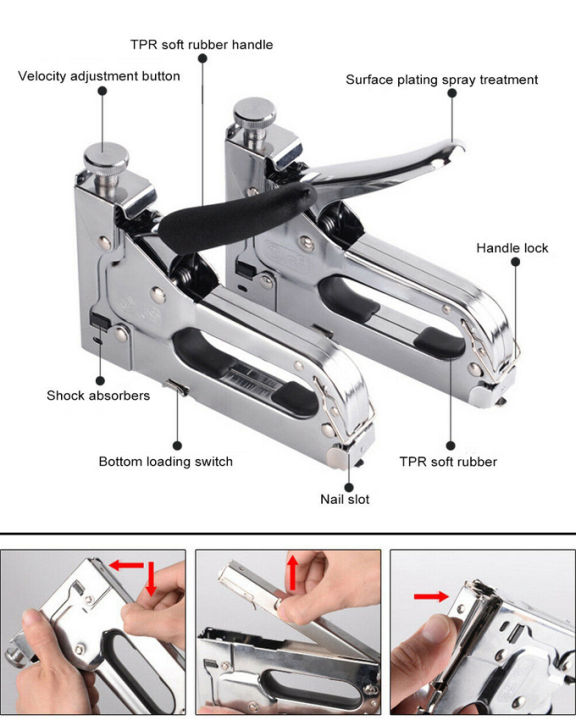 TPR soft rubber handle

Velocity adjustment button

Surface plating spray treatment

Handle lock

Shock absorbers

Bottom loading switch

TPR soft rubber

Nail slot