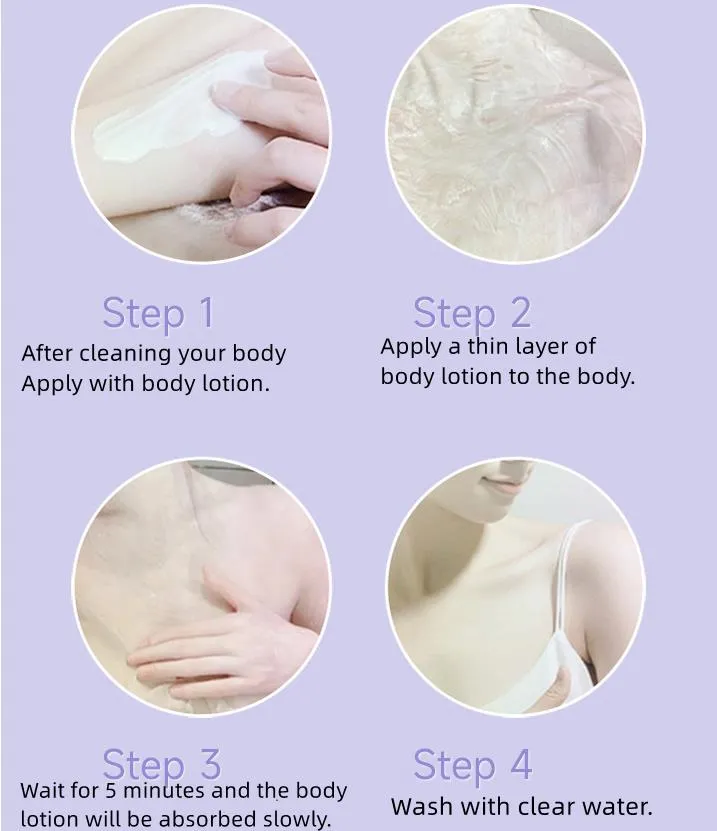 Step 1
After cleaning your body Apply with body lotion.

Step 2
Apply a thin layer of body lotion to the body.

Step 3
Wait for 5 minutes and the body lotion will be absorbed slowly.

Step 4
Wash with clear water.