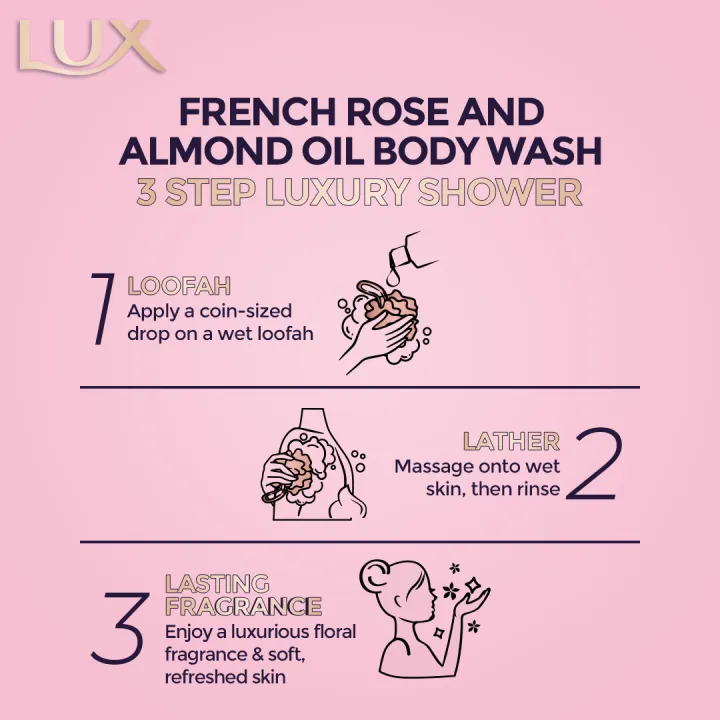 LUX

FRENCH ROSE AND ALMOND OIL BODY WASH
3 STEP LUXURY SHOWER

1 LOOFAH
Apply a coin-sized drop on a wet loofah

LATHER
Massage onto wet skin, then rinse 2

3 LASTING FRAGRANCE
Enjoy a luxurious floral fragrance & soft, refreshed skin