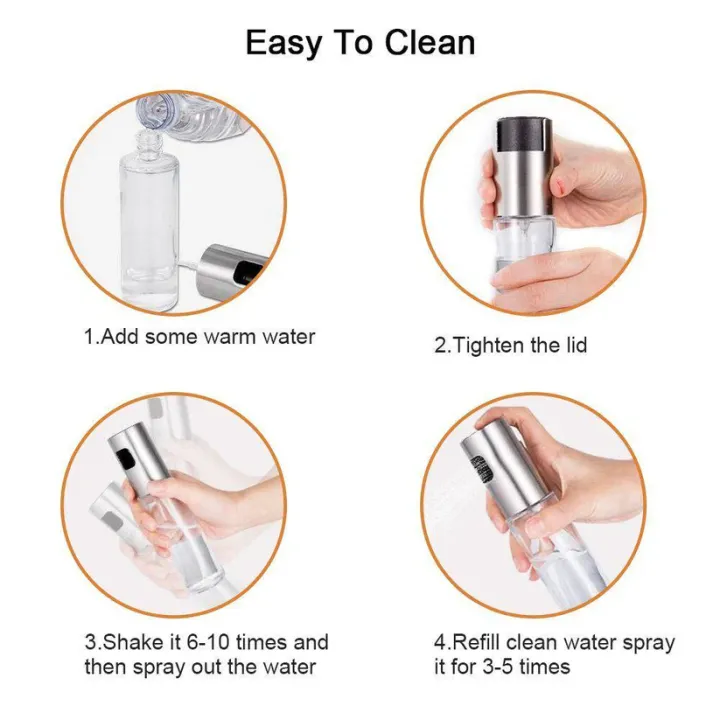 Easy To Clean

1.Add some warm water

2.Tighten the lid

3.Shake it 6-10 times and then spray out the water

4.Refill clean water spray it for 3-5 times