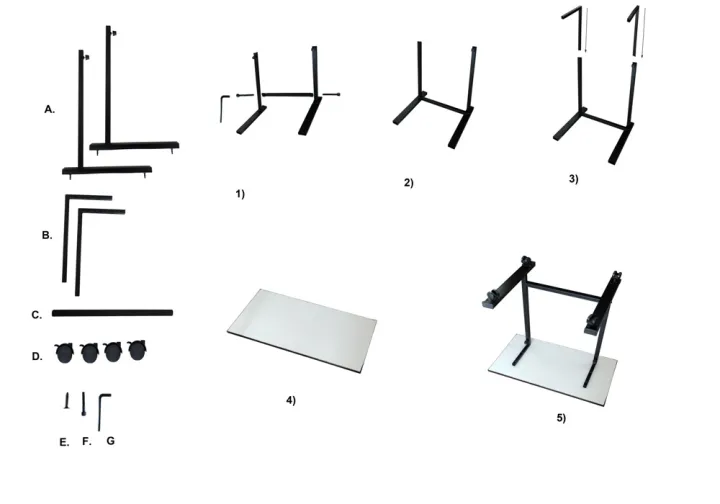 A.

B.

C.

D.

E. F. G

1)

2)

3)

4)

5)