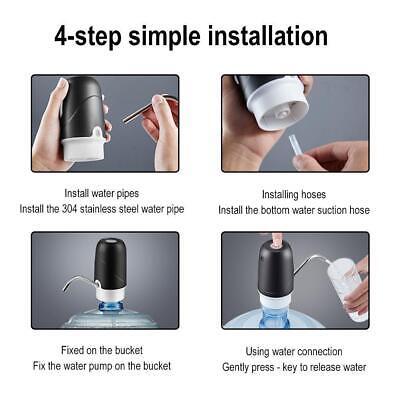 4-step simple installation

Install water pipes
Install the 304 stainless steel water pipe

Installing hoses
Install the bottom water suction hose

Fixed on the bucket
Fix the water pump on the bucket

Using water connection
Gently press - key to release water