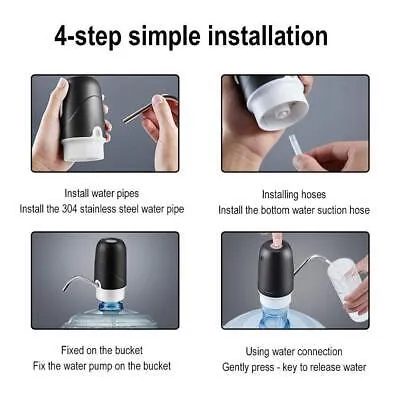 4-step simple installation

Install water pipes
Install the 304 stainless steel water pipe

Installing hoses
Install the bottom water suction hose

Fixed on the bucket
Fix the water pump on the bucket

Using water connection
Gently press - key to release water