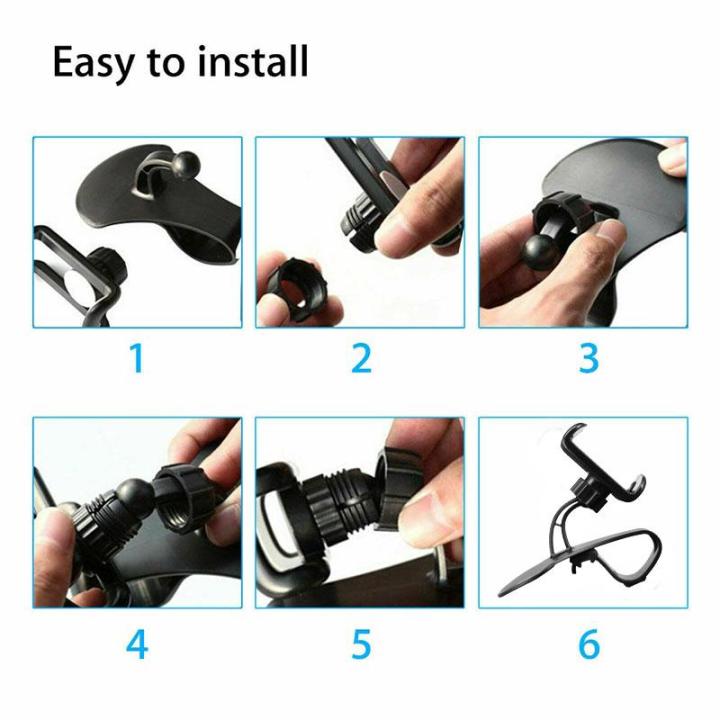 Easy to install

1

2

3

4

5

6