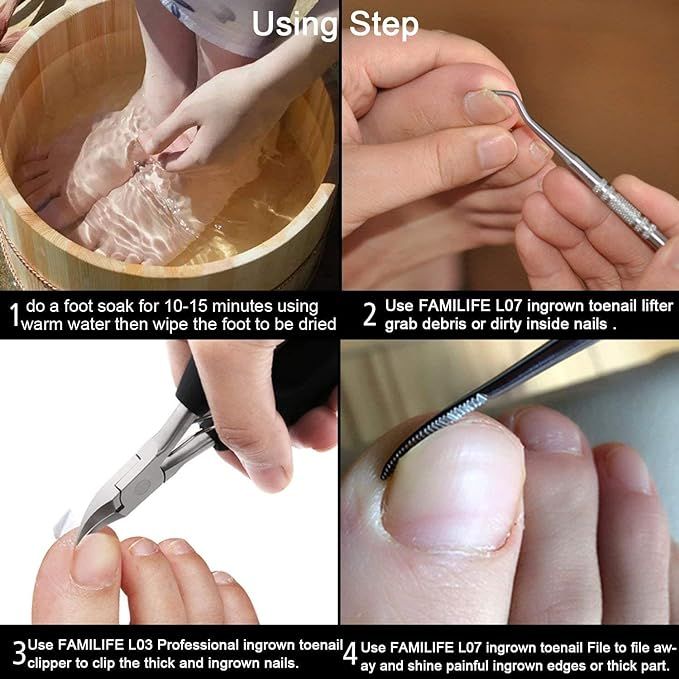 Using Step

1 do a foot soak for 10-15 minutes using warm water then wipe the foot to be dried

2 Use FAMILIFE L07 ingrown toenail lifter grab debris or dirty inside nails .

3 Use FAMILIFE L03 Professional ingrown toenail clipper to clip the thick and ingrown nails.

4 Use FAMILIFE L07 ingrown toenail File to file away and shine painful ingrown edges or thick part.