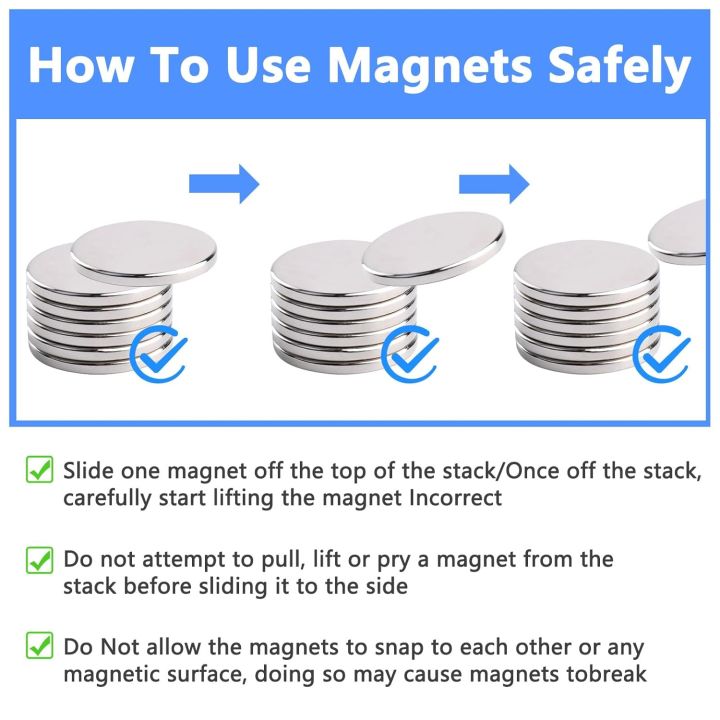 How To Use Magnets Safely

Slide one magnet off the top of the stack/Once off the stack, carefully start lifting the magnet Incorrect

Do not attempt to pull, lift or pry a magnet from the stack before sliding it to the side

Do Not allow the magnets to snap to each other or any magnetic surface, doing so may cause magnets tobreak