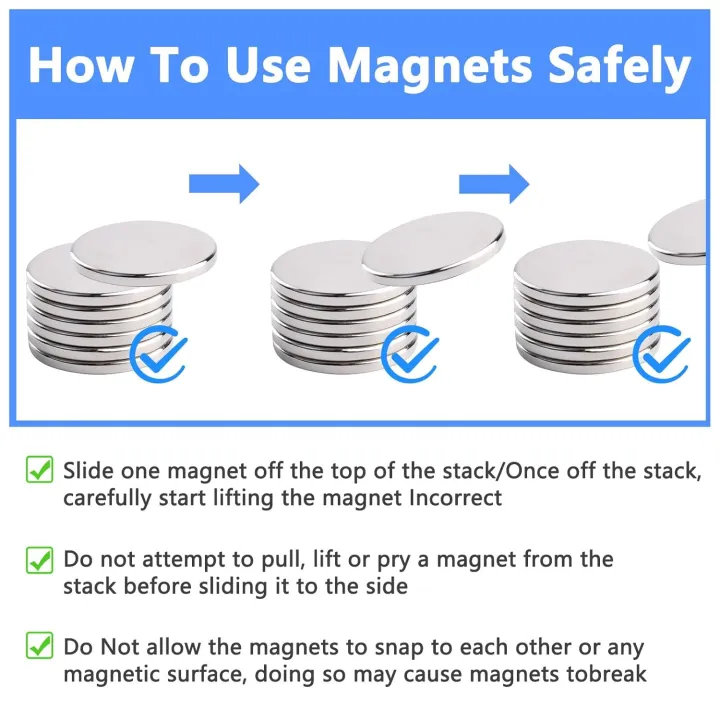 How To Use Magnets Safely

Slide one magnet off the top of the stack/Once off the stack, carefully start lifting the magnet Incorrect

Do not attempt to pull, lift or pry a magnet from the stack before sliding it to the side

Do Not allow the magnets to snap to each other or any magnetic surface, doing so may cause magnets tobreak