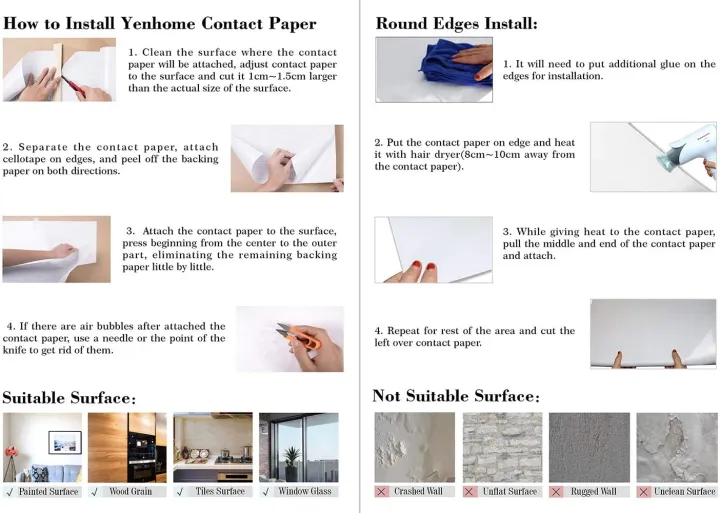 How to Install Yenhome Contact Paper

1. Clean the surface where the contact paper will be attached, adjust contact paper to the surface and cut it 1cm~1.5cm larger than the actual size of the surface.

2. Separate the contact paper, attach cellotape on edges, and peel off the backing paper on both directions.

3. Attach the contact paper to the surface, press beginning from the center to the outer part, eliminating the remaining backing paper little by little.

4. If there are air bubbles after attached the contact paper, use a needle or the point of the knife to get rid of them.

Suitable Surface:

✓ Painted Surface ✓ Wood Grain ✓ Tiles Surface ✓ Window Glass

Round Edges Install:

1. It will need to put additional glue on the edges for installation.

2. Put the contact paper on edge and heat it with hair dryer(8cm~10cm away from the contact paper).

3. While giving heat to the contact paper, pull the middle and end of the contact paper and attach.

4. Repeat for rest of the area and cut the left over contact paper.

Not Suitable Surface:

✕ Crashed Wall ✕ Unflat Surface ✕ Rugged Wall ✕ Unclean Surface