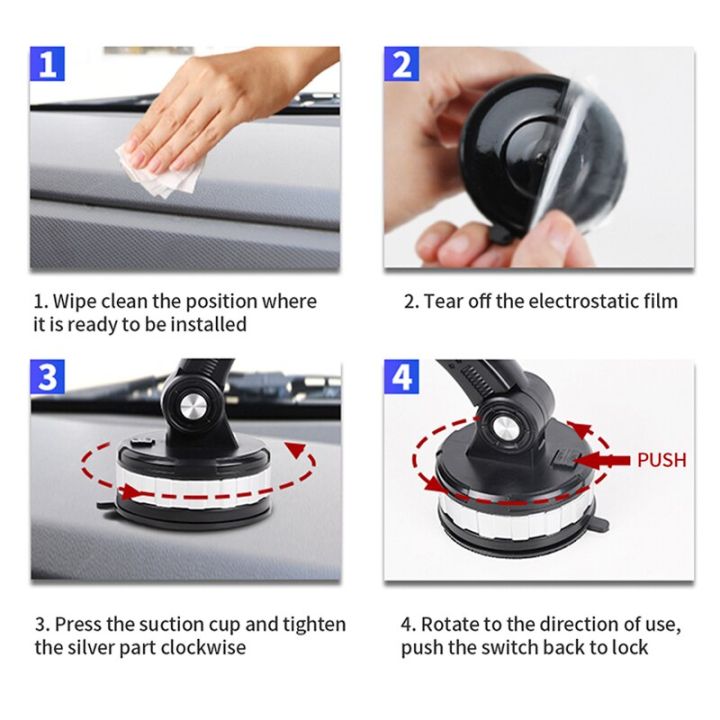 1

1. Wipe clean the position where it is ready to be installed

2

2. Tear off the electrostatic film

3

3. Press the suction cup and tighten the silver part clockwise

4

PUSH

4. Rotate to the direction of use, push the switch back to lock