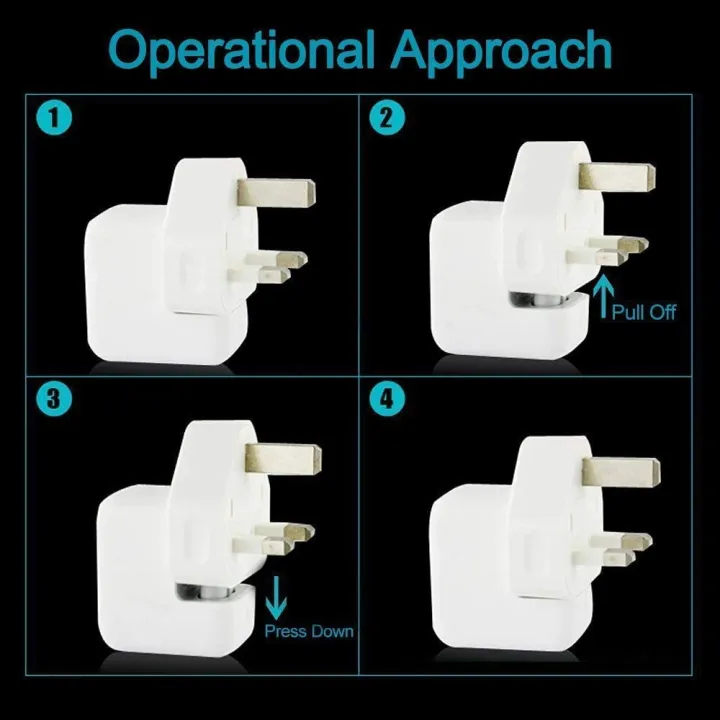 Operational Approach

1

2

Pull Off

3

Press Down

4