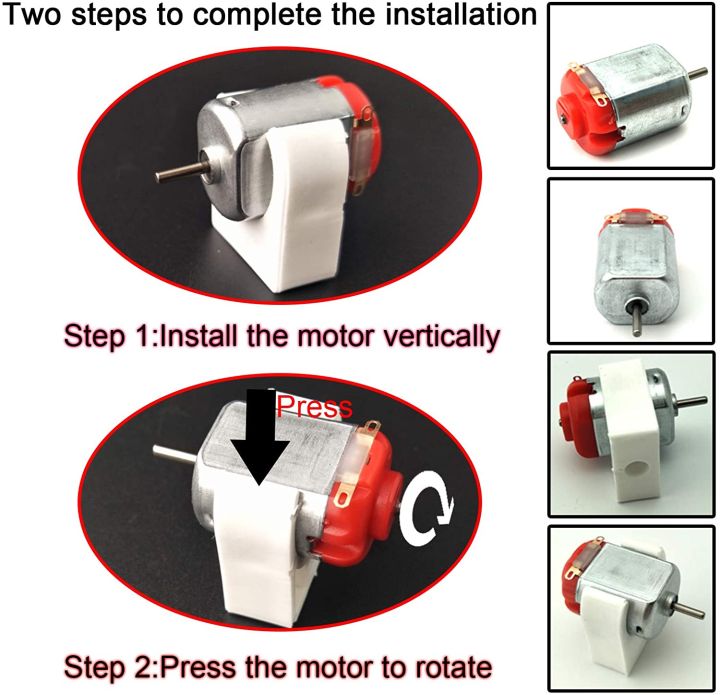 Two steps to complete the installation

Step 1:Install the motor vertically

Press

Step 2:Press the motor to rotate