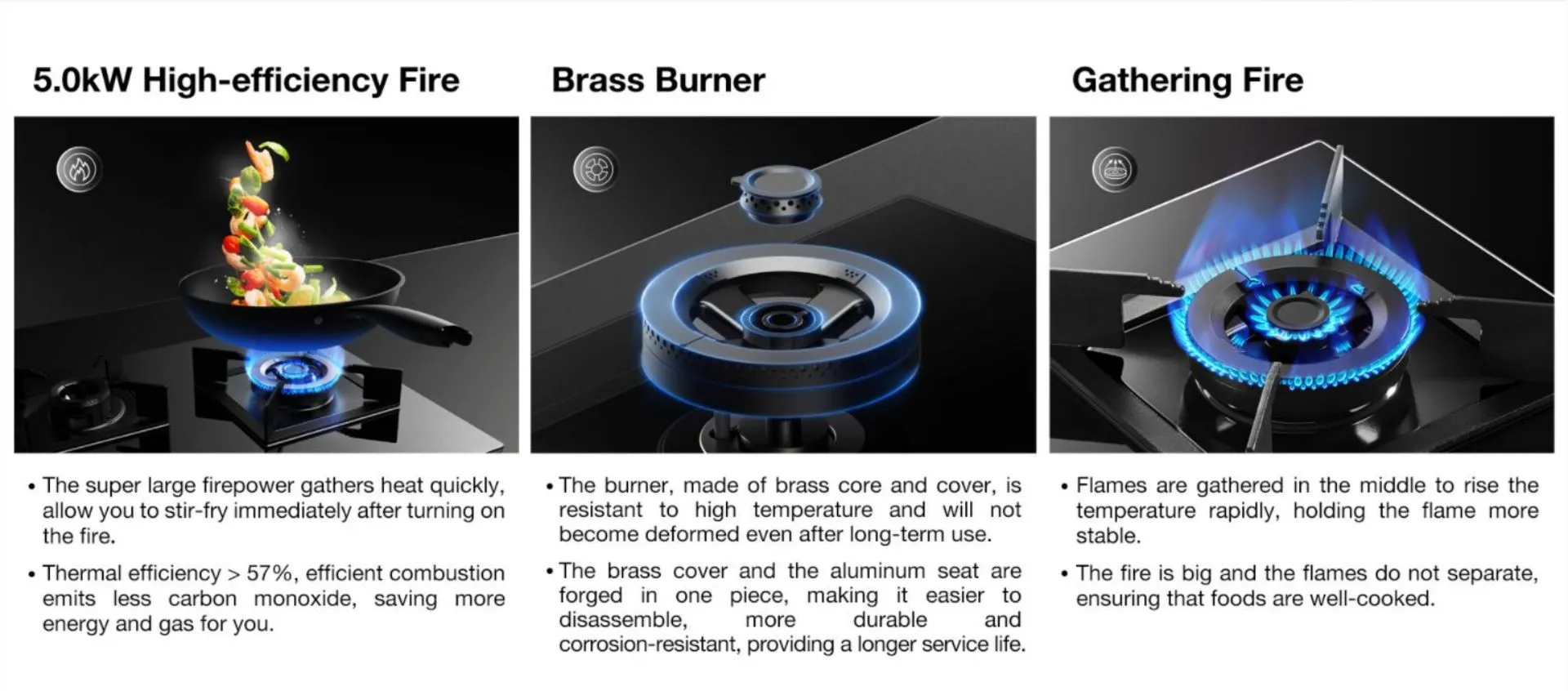 5.0kW High-efficiency Fire

• The super large firepower gathers heat quickly, allow you to stir-fry immediately after turning on the fire.

• Thermal efficiency > 57%, efficient combustion emits less carbon monoxide, saving more energy and gas for you.

Brass Burner

• The burner, made of brass core and cover, is resistant to high temperature and will not become deformed even after long-term use.

• The brass cover and the aluminum seat are forged in one piece, making it easier to disassemble, more durable and corrosion-resistant, providing a longer service life.

Gathering Fire

• Flames are gathered in the middle to rise the temperature rapidly, holding the flame more stable.

• The fire is big and the flames do not separate, ensuring that foods are well-cooked.