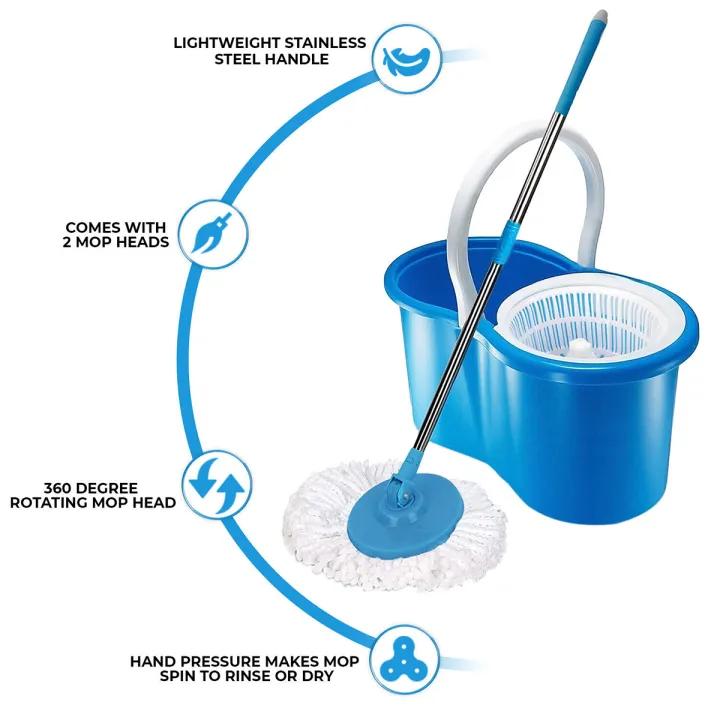 LIGHTWEIGHT STAINLESS STEEL HANDLE

COMES WITH 2 MOP HEADS

360 DEGREE ROTATING MOP HEAD

HAND PRESSURE MAKES MOP SPIN TO RINSE OR DRY