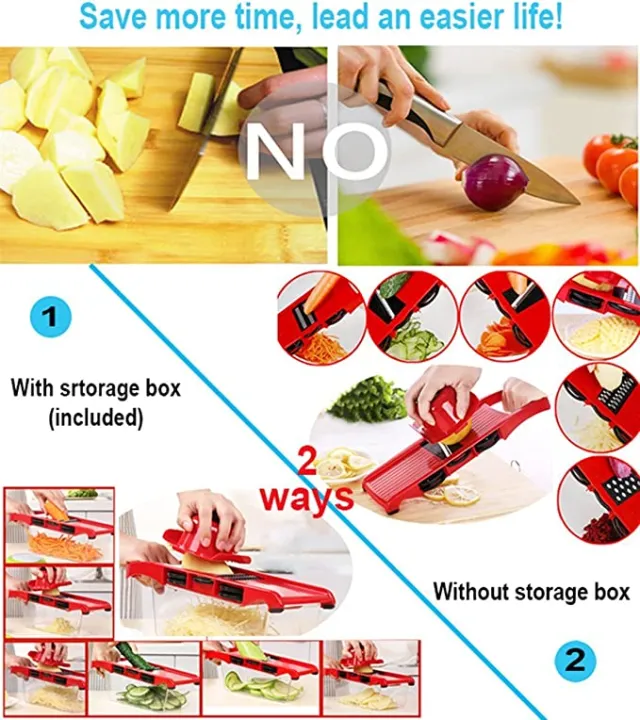 Save more time, lead an easier life!

NO

1

With srtorage box (included)

2 ways

Without storage box

2