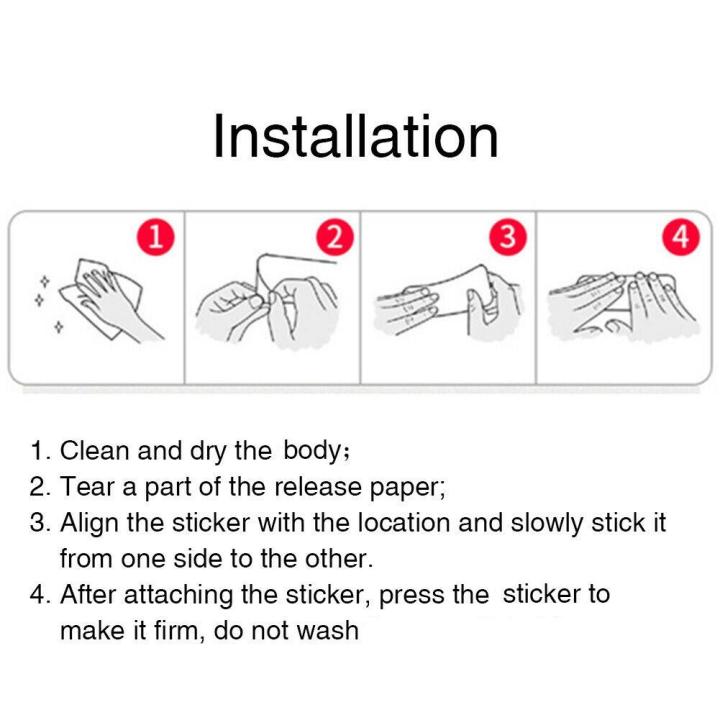 Installation

1

2

3

4

1. Clean and dry the body;
2. Tear a part of the release paper;
3. Align the sticker with the location and slowly stick it from one side to the other.
4. After attaching the sticker, press the sticker to make it firm, do not wash