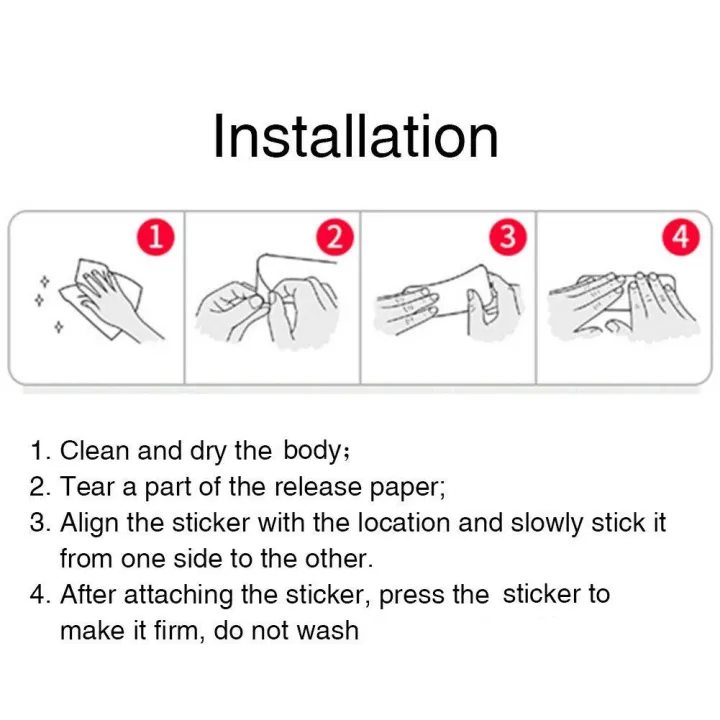 Installation

1

2

3

4

1. Clean and dry the body;
2. Tear a part of the release paper;
3. Align the sticker with the location and slowly stick it from one side to the other.
4. After attaching the sticker, press the sticker to make it firm, do not wash