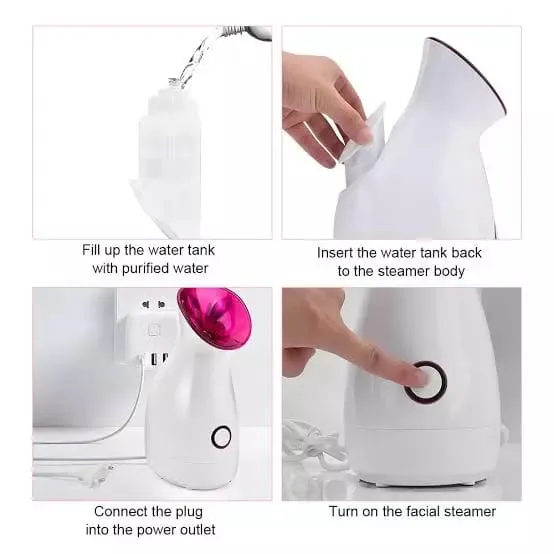 Fill up the water tank
with purified water

Insert the water tank back
to the steamer body

Connect the plug
into the power outlet

Turn on the facial steamer