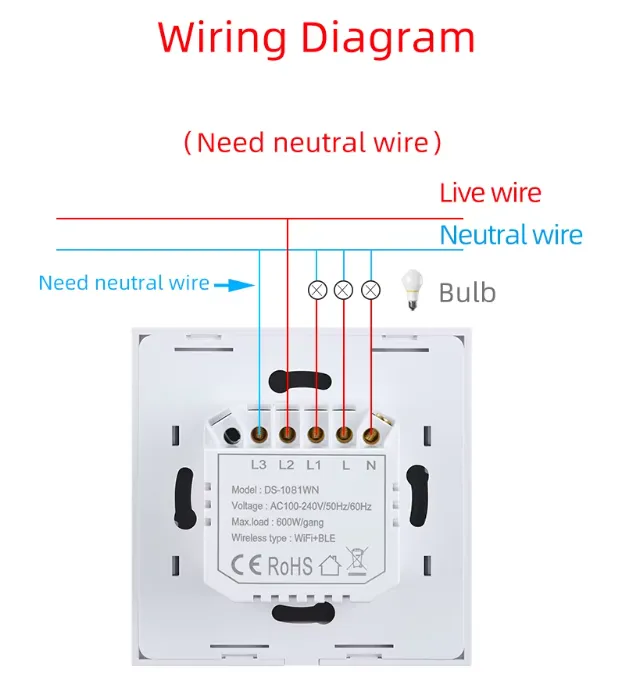 Wiring Diagram

(Need neutral wire)

Live wire

Neutral wire

Need neutral wire

Bulb

L3 L2 L1 L N

Model : DS-1081WN
Voltage : AC100-240V/50Hz/60Hz
Max.load : 600W/gang
Wireless type : WiFi+BLE

CE RoHS