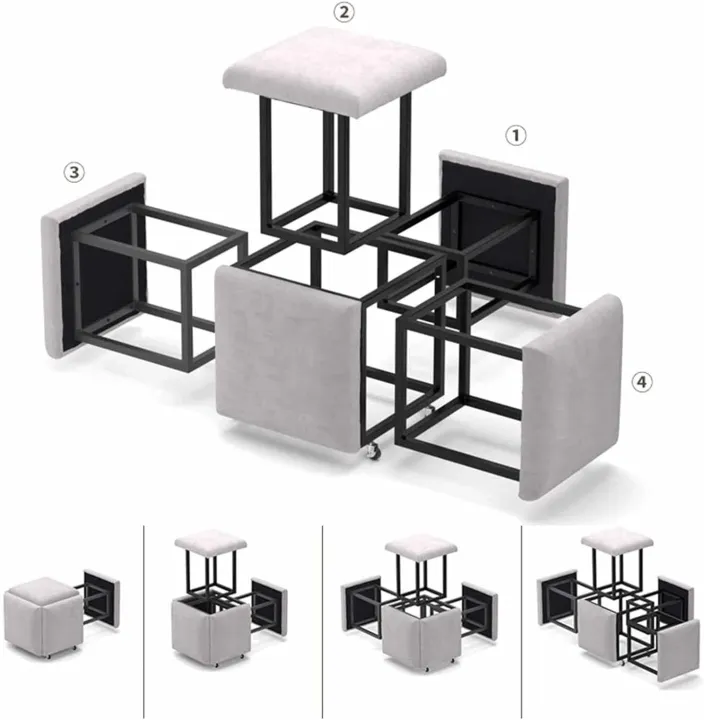 ②
①
③
④