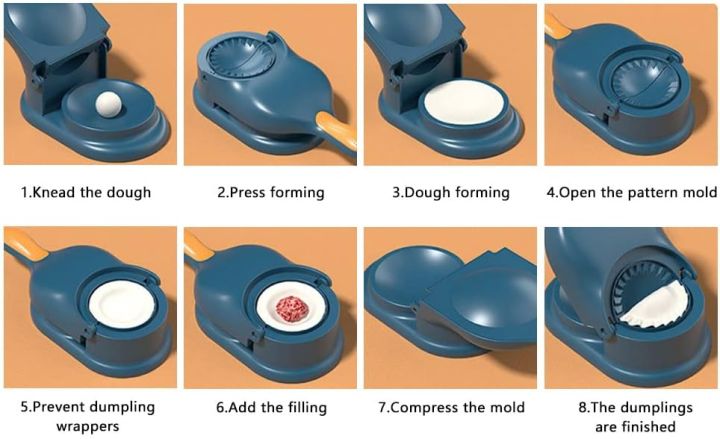 1.Knead the dough

2.Press forming

3.Dough forming

4.Open the pattern mold

5.Prevent dumpling wrappers

6.Add the filling

7.Compress the mold

8.The dumplings are finished