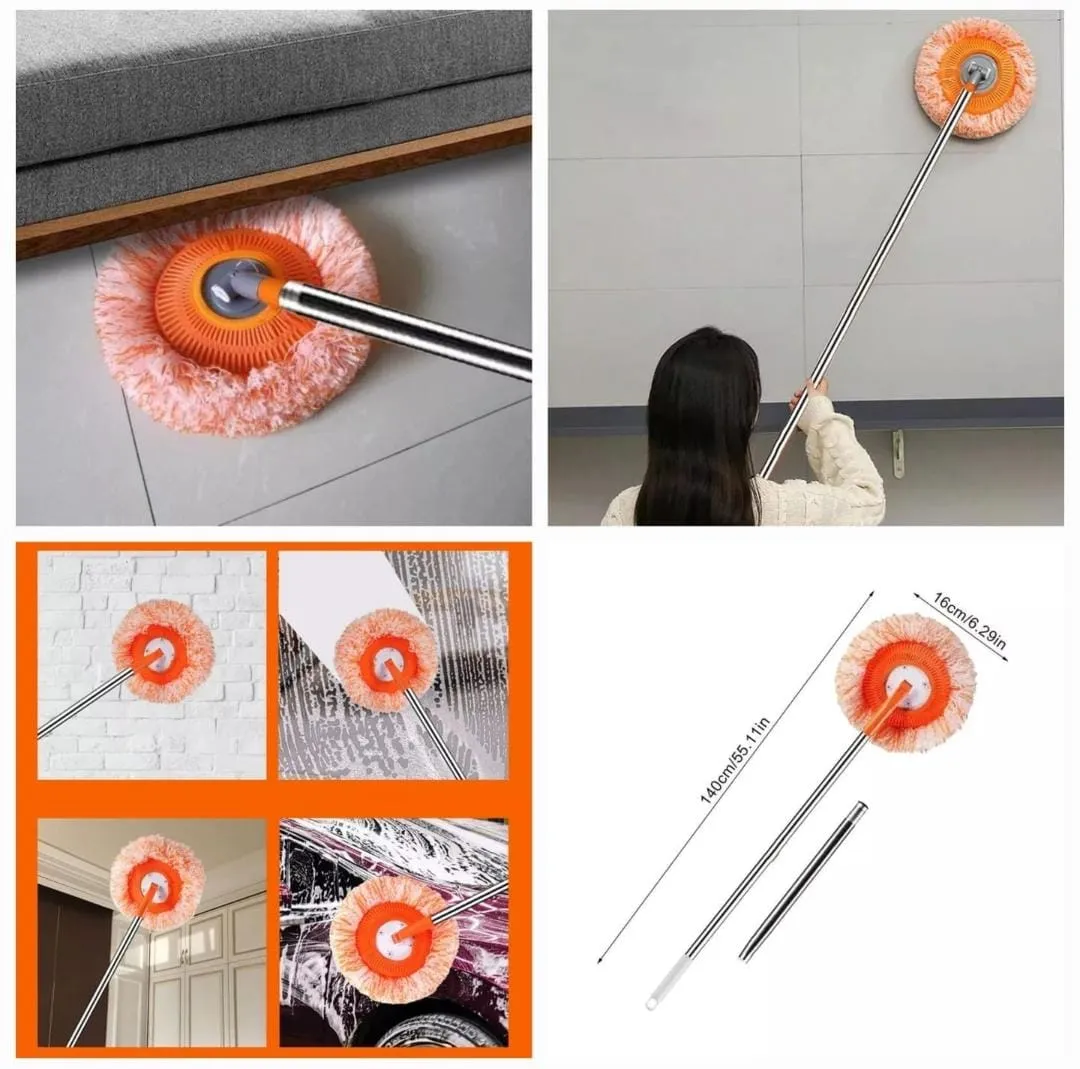 16cm/6.29in
140cm/55.11in