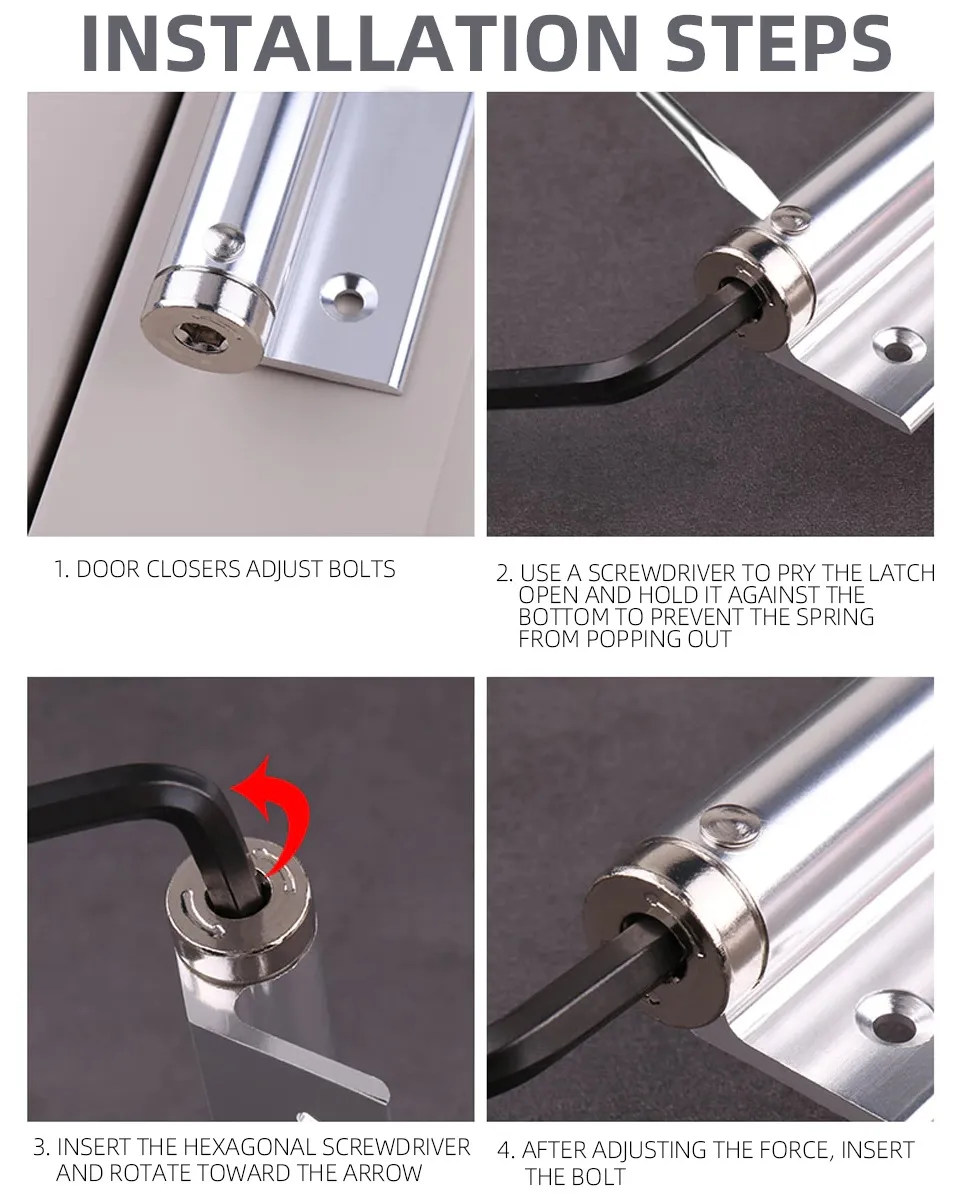 INSTALLATION STEPS

1. DOOR CLOSERS ADJUST BOLTS

2. USE A SCREWDRIVER TO PRY THE LATCH OPEN AND HOLD IT AGAINST THE BOTTOM TO PREVENT THE SPRING FROM POPPING OUT

3. INSERT THE HEXAGONAL SCREWDRIVER AND ROTATE TOWARD THE ARROW

4. AFTER ADJUSTING THE FORCE, INSERT THE BOLT