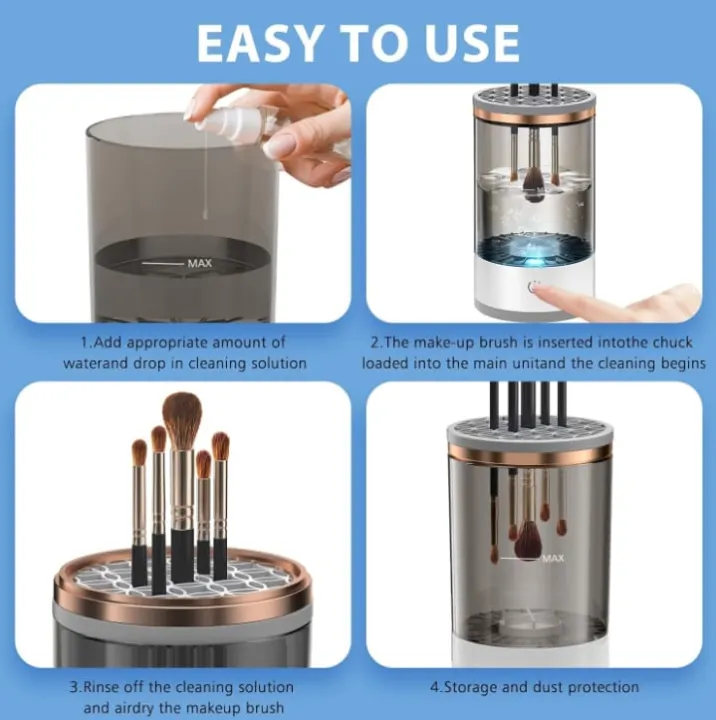 EASY TO USE

MAX

1.Add appropriate amount of waterand drop in cleaning solution

2.The make-up brush is inserted intothe chuck loaded into the main unitand the cleaning begins

3.Rinse off the cleaning solution and airdry the makeup brush

MAX

4.Storage and dust protection