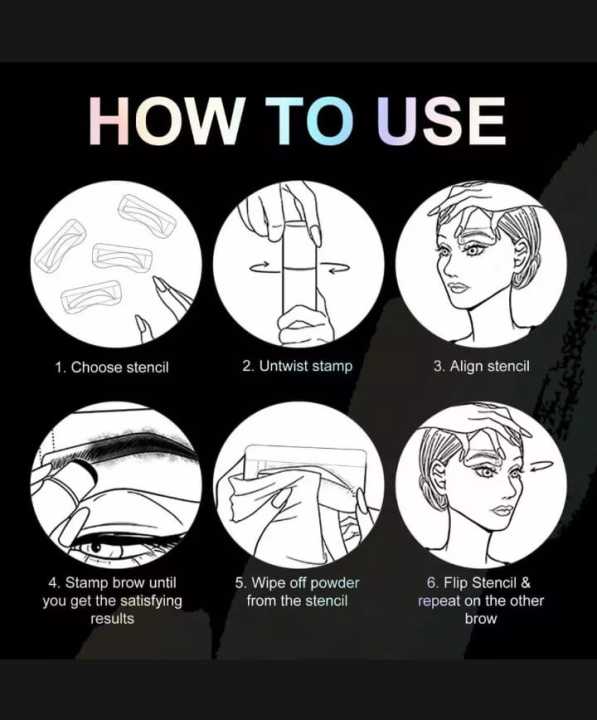 HOW TO USE

1. Choose stencil

2. Untwist stamp

3. Align stencil

4. Stamp brow until you get the satisfying results

5. Wipe off powder from the stencil

6. Flip Stencil & repeat on the other brow