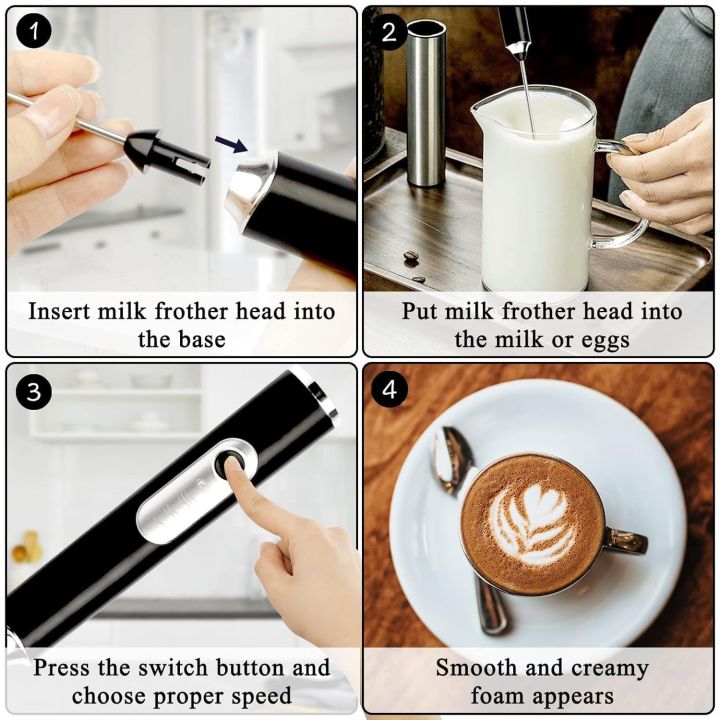 1

Insert milk frother head into the base

2

Put milk frother head into the milk or eggs

3

Press the switch button and choose proper speed

4

Smooth and creamy foam appears