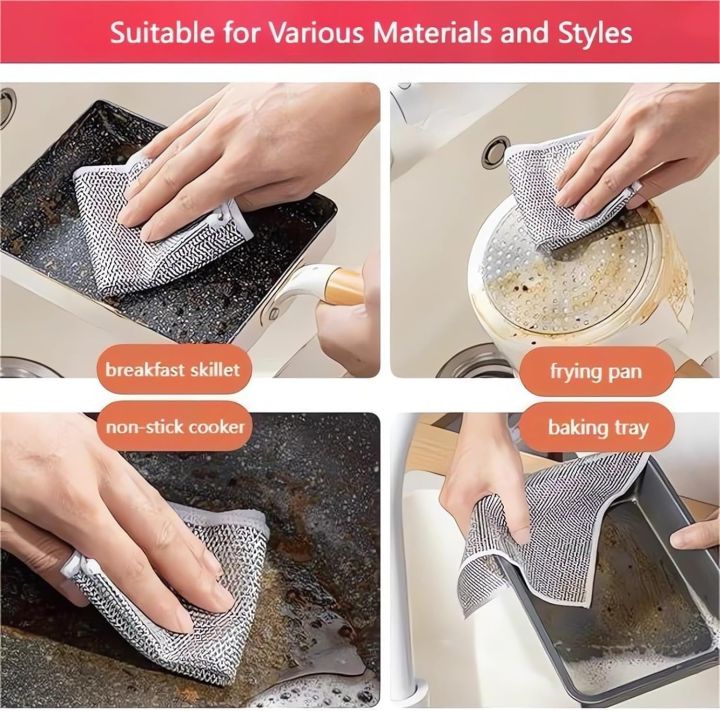 Suitable for Various Materials and Styles

breakfast skillet

frying pan

non-stick cooker

baking tray