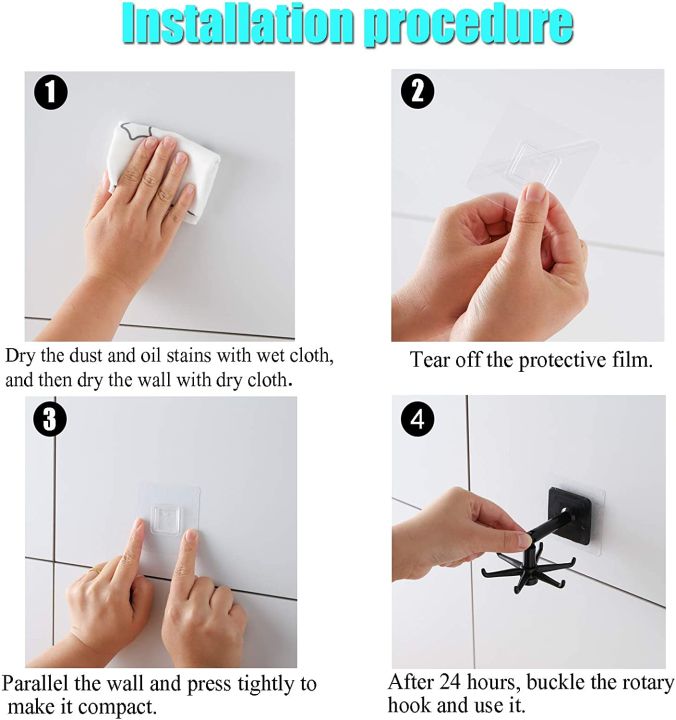 Installation procedure

1

Dry the dust and oil stains with wet cloth, and then dry the wall with dry cloth.

2

Tear off the protective film.

3

Parallel the wall and press tightly to make it compact.

4

After 24 hours, buckle the rotary hook and use it.