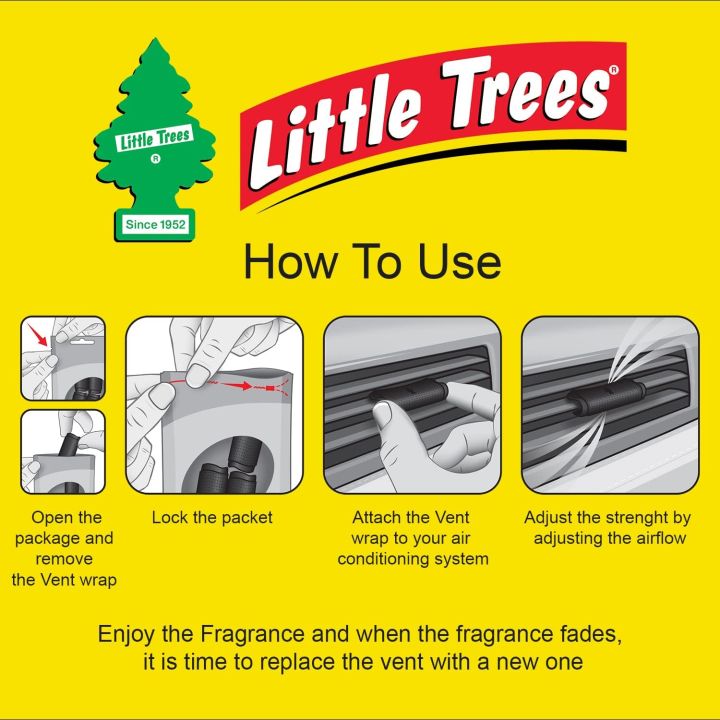 Little Trees
®
Since 1952

Little Trees®

How To Use

Open the package and remove the Vent wrap

Lock the packet

Attach the Vent wrap to your air conditioning system

Adjust the strenght by adjusting the airflow

Enjoy the Fragrance and when the fragrance fades, it is time to replace the vent with a new one