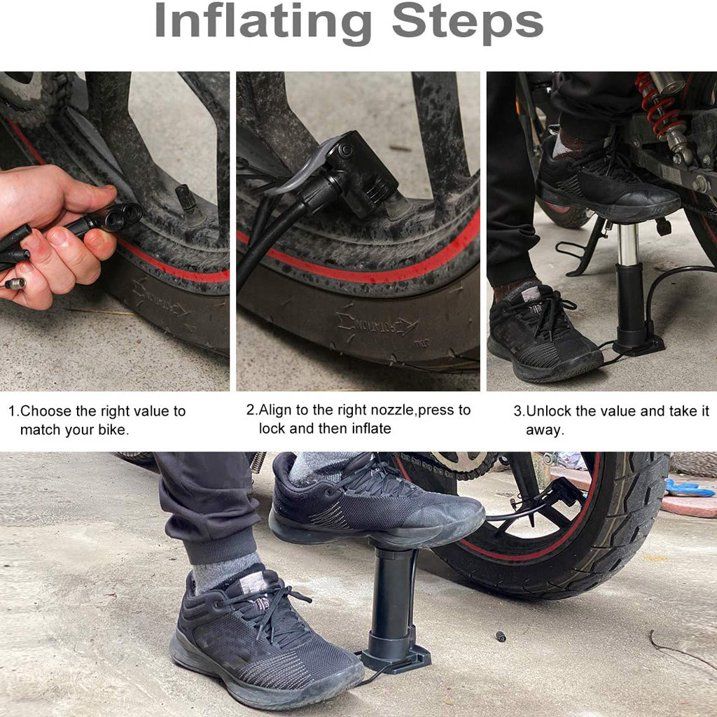 Inflating Steps

1.Choose the right value to match your bike.

2.Align to the right nozzle,press to lock and then inflate

3.Unlock the value and take it away.