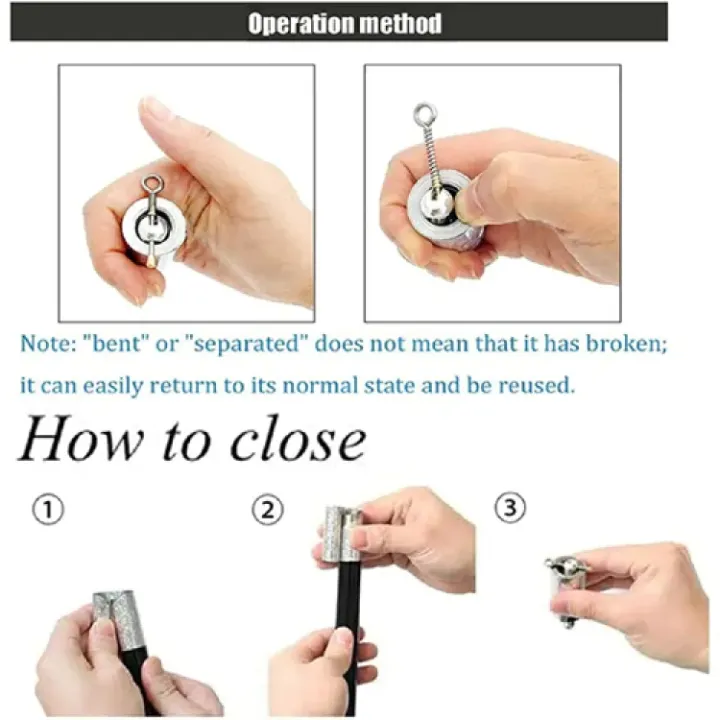 Operation method

Note: "bent" or "separated" does not mean that it has broken; it can easily return to its normal state and be reused.

How to close

①

②

③