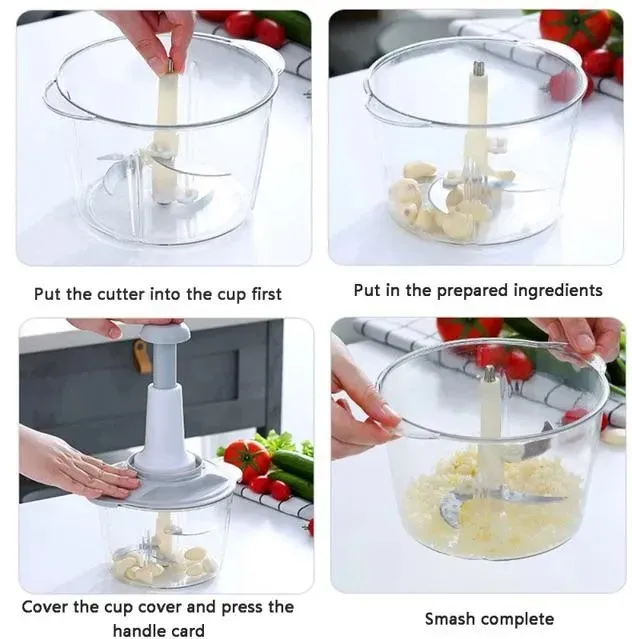 Put the cutter into the cup first

Put in the prepared ingredients

Cover the cup cover and press the handle card

Smash complete