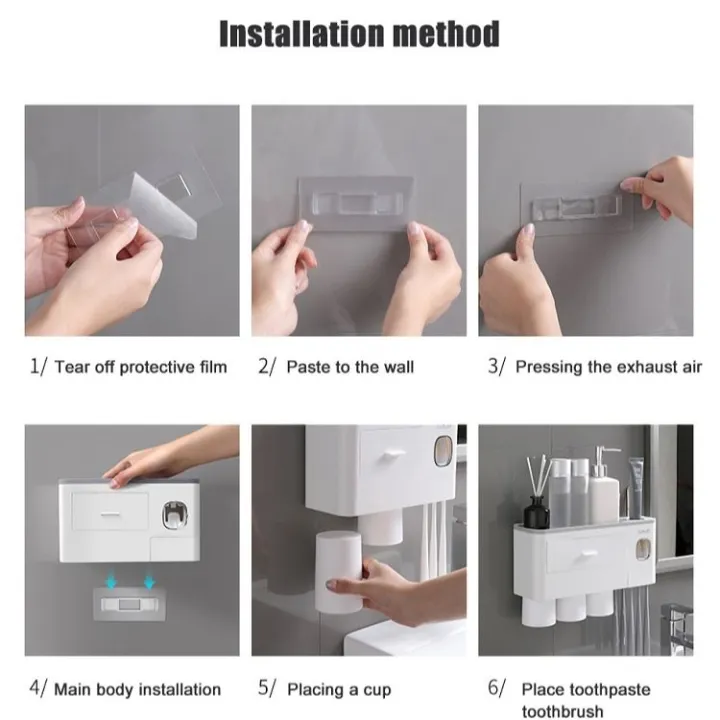 Installation method

1/ Tear off protective film

2/ Paste to the wall

3/ Pressing the exhaust air

4/ Main body installation

5/ Placing a cup

6/ Place toothpaste toothbrush