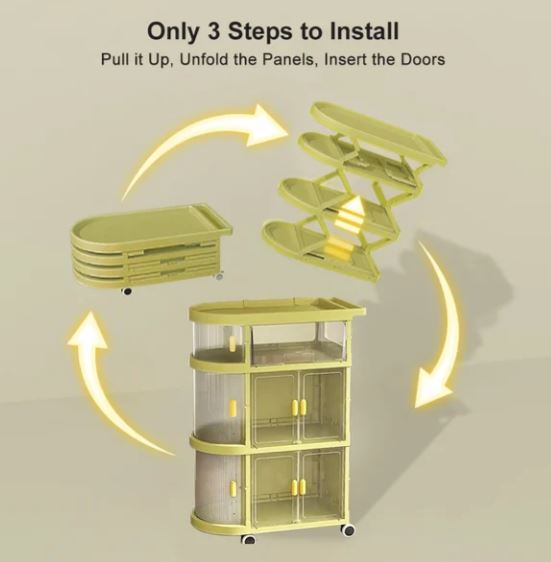 Only 3 Steps to Install
Pull it Up, Unfold the Panels, Insert the Doors