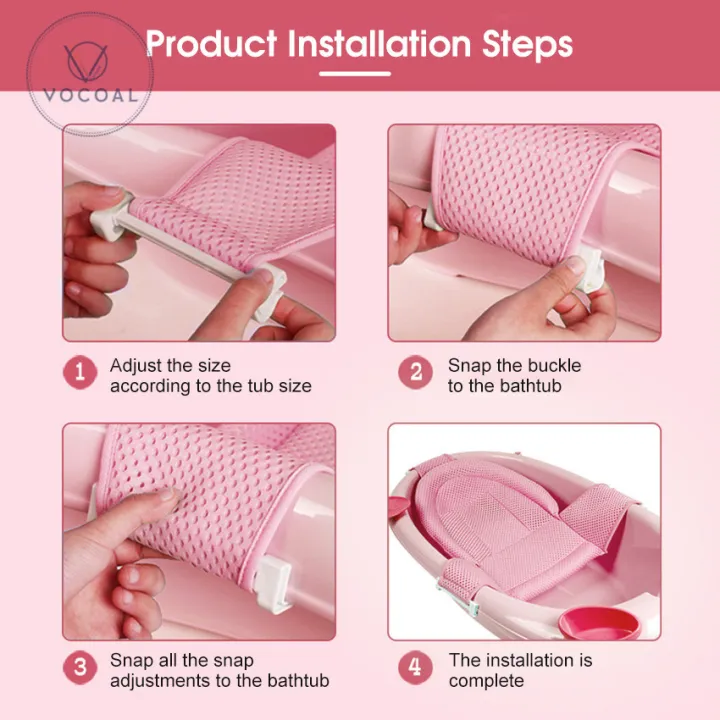 VOCOAL

Product Installation Steps

1 Adjust the size according to the tub size

2 Snap the buckle to the bathtub

3 Snap all the snap adjustments to the bathtub

4 The installation is complete