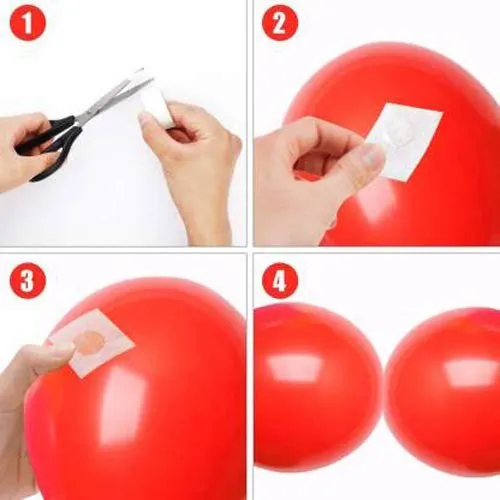 1

2

3

4