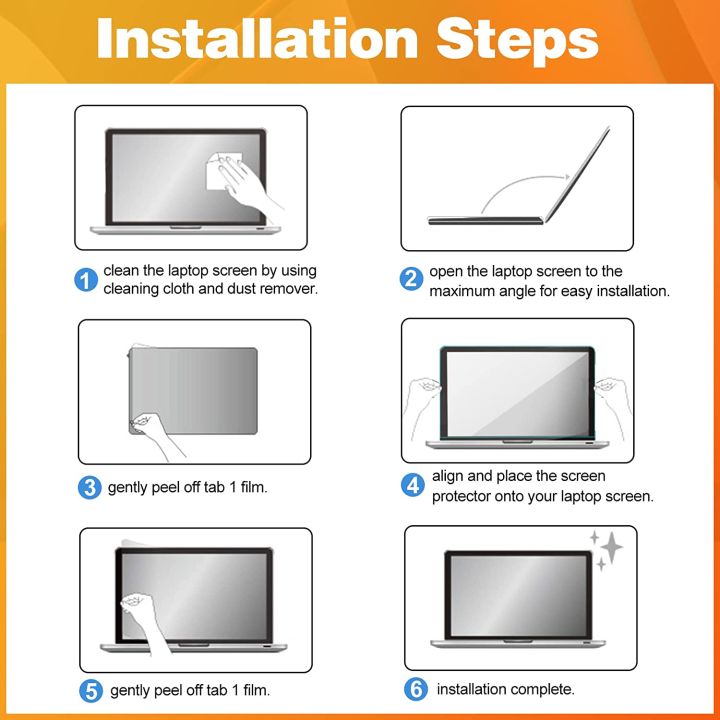 Installation Steps

1 clean the laptop screen by using cleaning cloth and dust remover.

2 open the laptop screen to the maximum angle for easy installation.

3 gently peel off tab 1 film.

4 align and place the screen protector onto your laptop screen.

5 gently peel off tab 1 film.

6 installation complete.